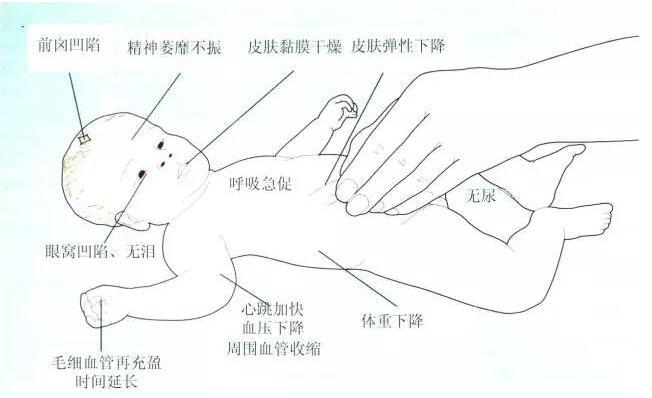 前囟凹陷

精神萎靡不振

皮肤黏膜干燥

皮肤弹性下降

呼吸急促

无尿

眼窝凹陷、无泪

心跳加快
血压下降
周围血管收缩

体重下降

毛细血管再充盈
时间延长