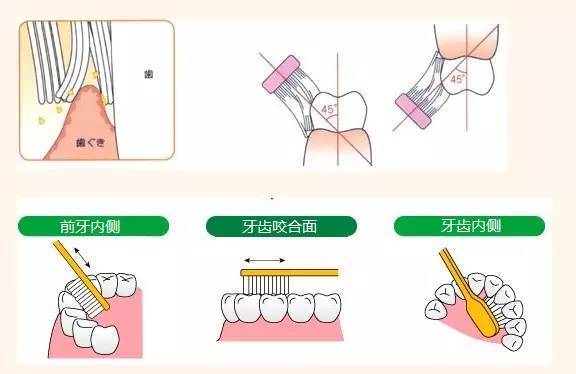 歯

歯ぐき

45°

45°

前牙内侧

牙齿咬合面

牙齿内侧