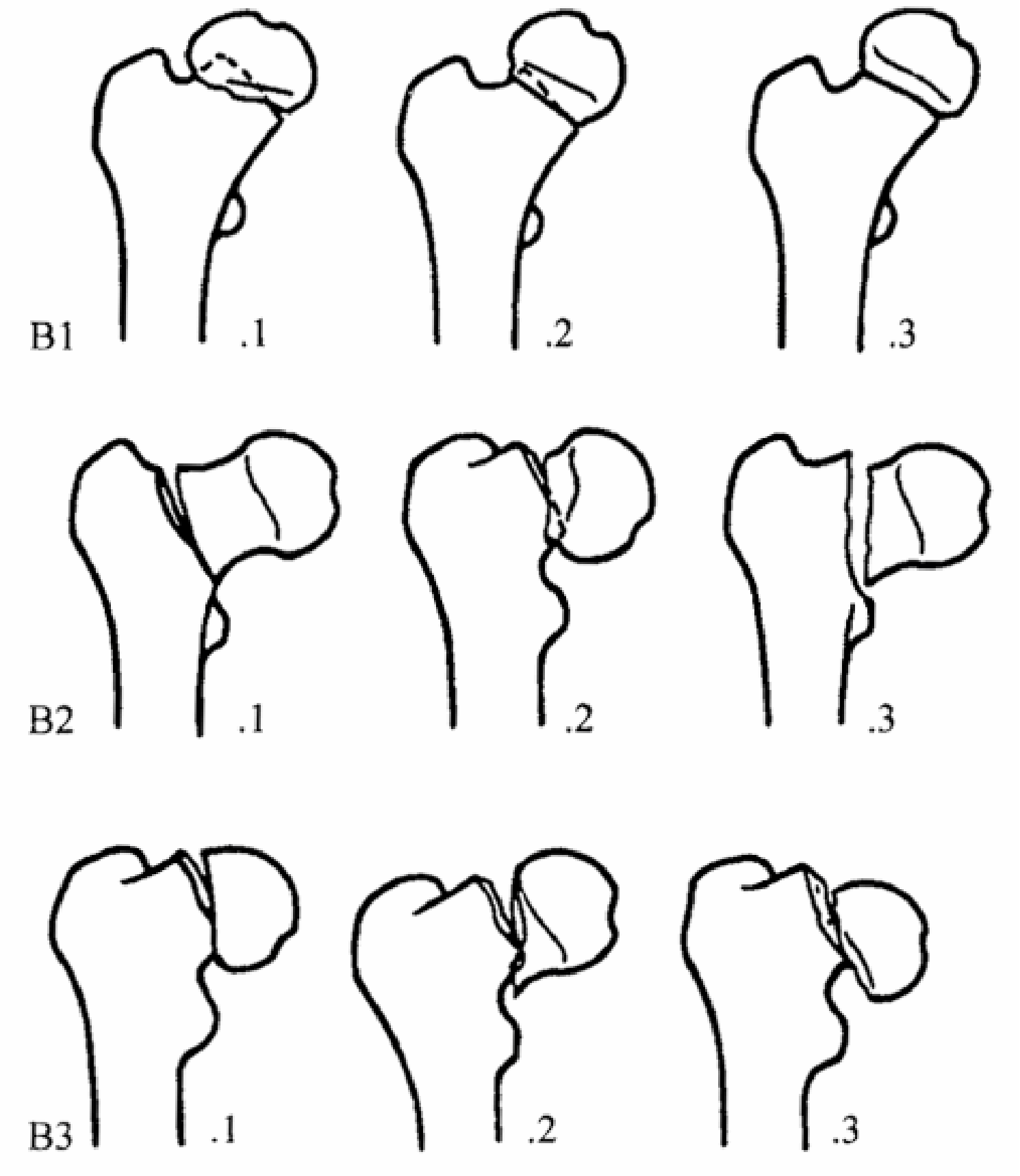 B1 .1 .2 .3

B2 .1 .2 .3

B3 .1 .2 .3