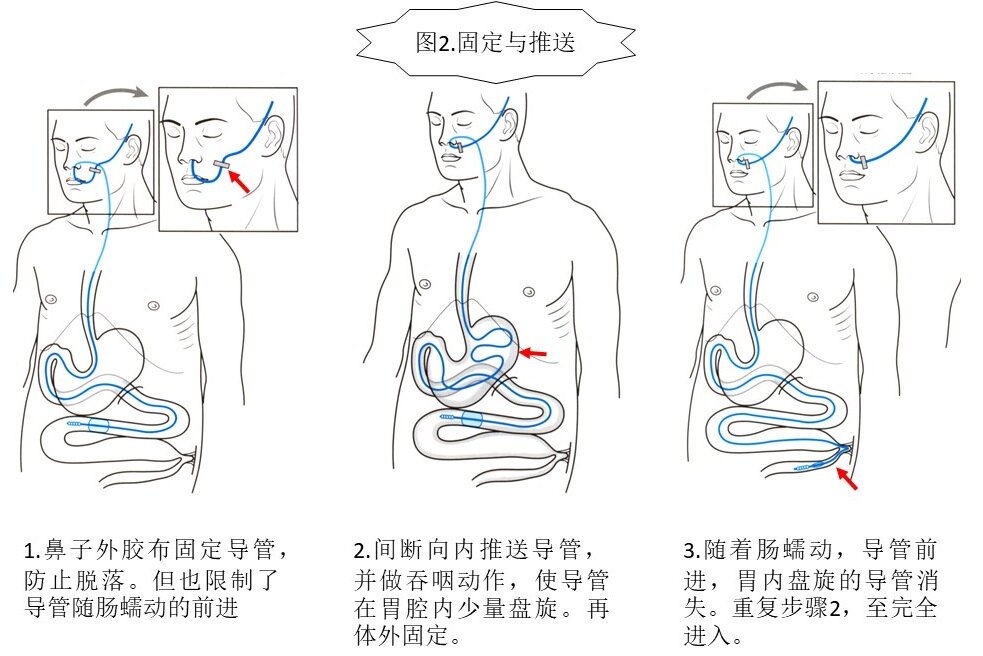 图2.固定与推送

1.鼻子外胶布固定导管，防止脱落。但也限制了导管随肠蠕动的前进

2.间断向内推送导管，并做吞咽动作，使导管在胃腔内少量盘旋。再体外固定。

3.随着肠蠕动，导管前进，胃内盘旋的导管消失。重复步骤2，至完全进入。