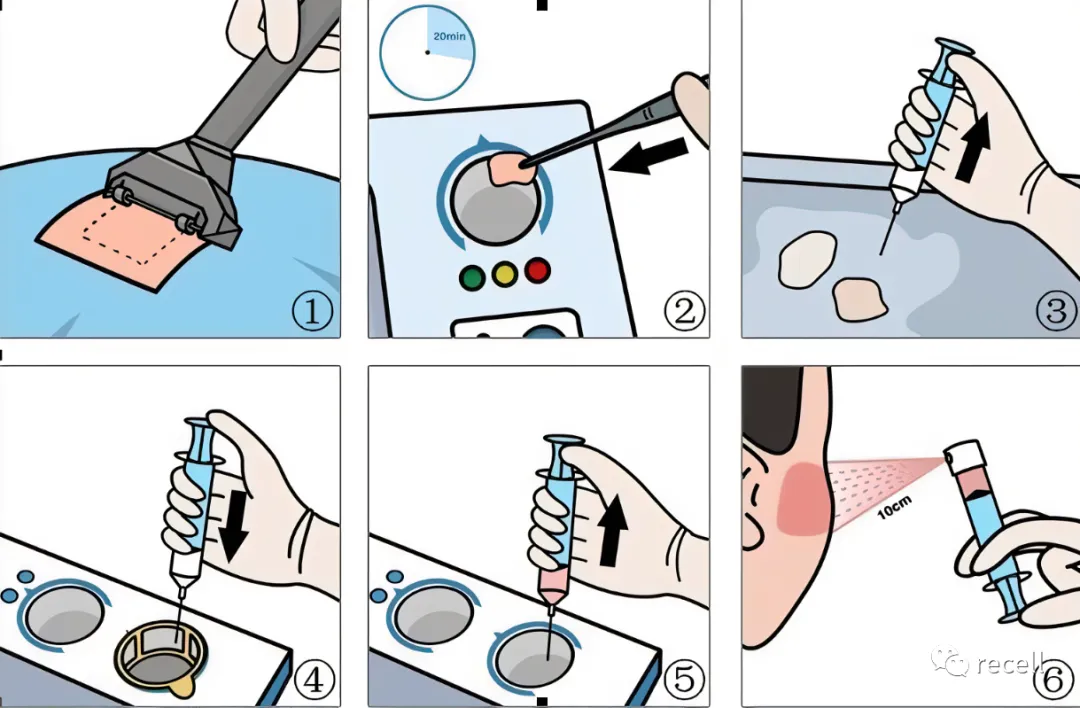 ①

20min

②

③

④

⑤

10cm

recell

⑥