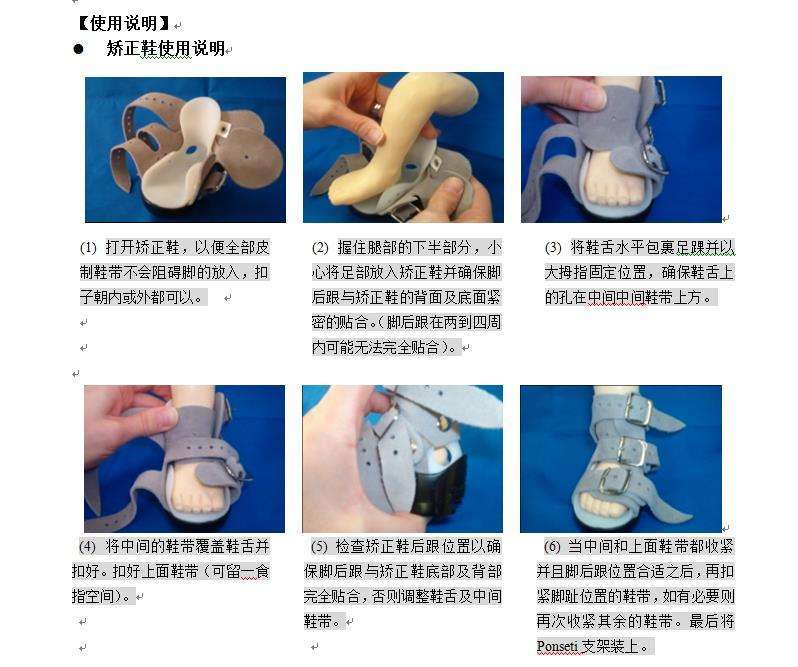 【使用说明】

● 矫正鞋使用说明

(1) 打开矫正鞋，以便全部皮制鞋带不会阻碍脚的放入，扣子朝内或外都可以。

(2) 握住腿部的下半部分，小心将足部放入矫正鞋并确保脚后跟与矫正鞋的背面及底面紧密的贴合。(脚后跟在两到四周内可能无法完全贴合)。

(3) 将鞋舌水平包裹足踝并以大拇指固定位置，确保鞋舌上的孔在中间中间鞋带上方。

(4) 将中间的鞋带覆盖鞋舌并扣好。扣好上面鞋带（可留一食指空间）。

(5) 检查矫正鞋后跟位置以确保脚后跟与矫正鞋底部及背部完全贴合，否则调整鞋舌及中间鞋带。

(6) 当中间和上面鞋带都收紧并且脚后跟位置合适之后，再扣紧脚趾位置的鞋带，如有必要则再次收紧其余的鞋带。最后将 Ponseti 支架装上。