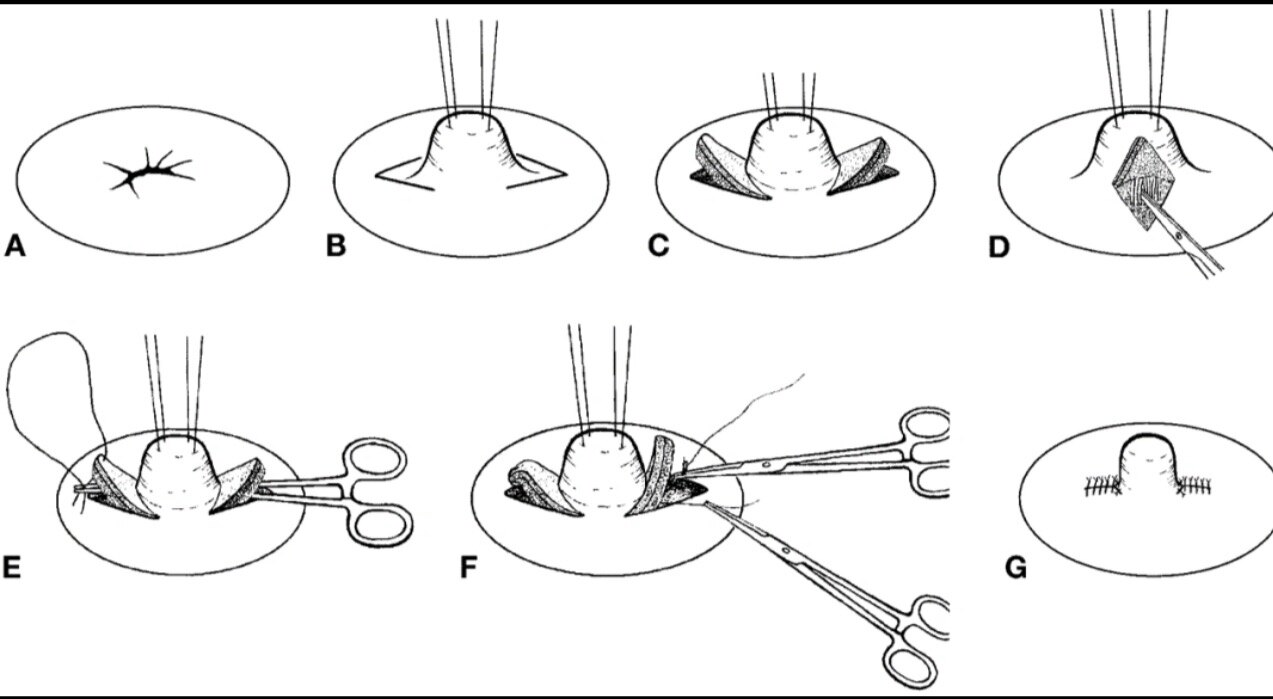 A
B
C
D
E
F
G