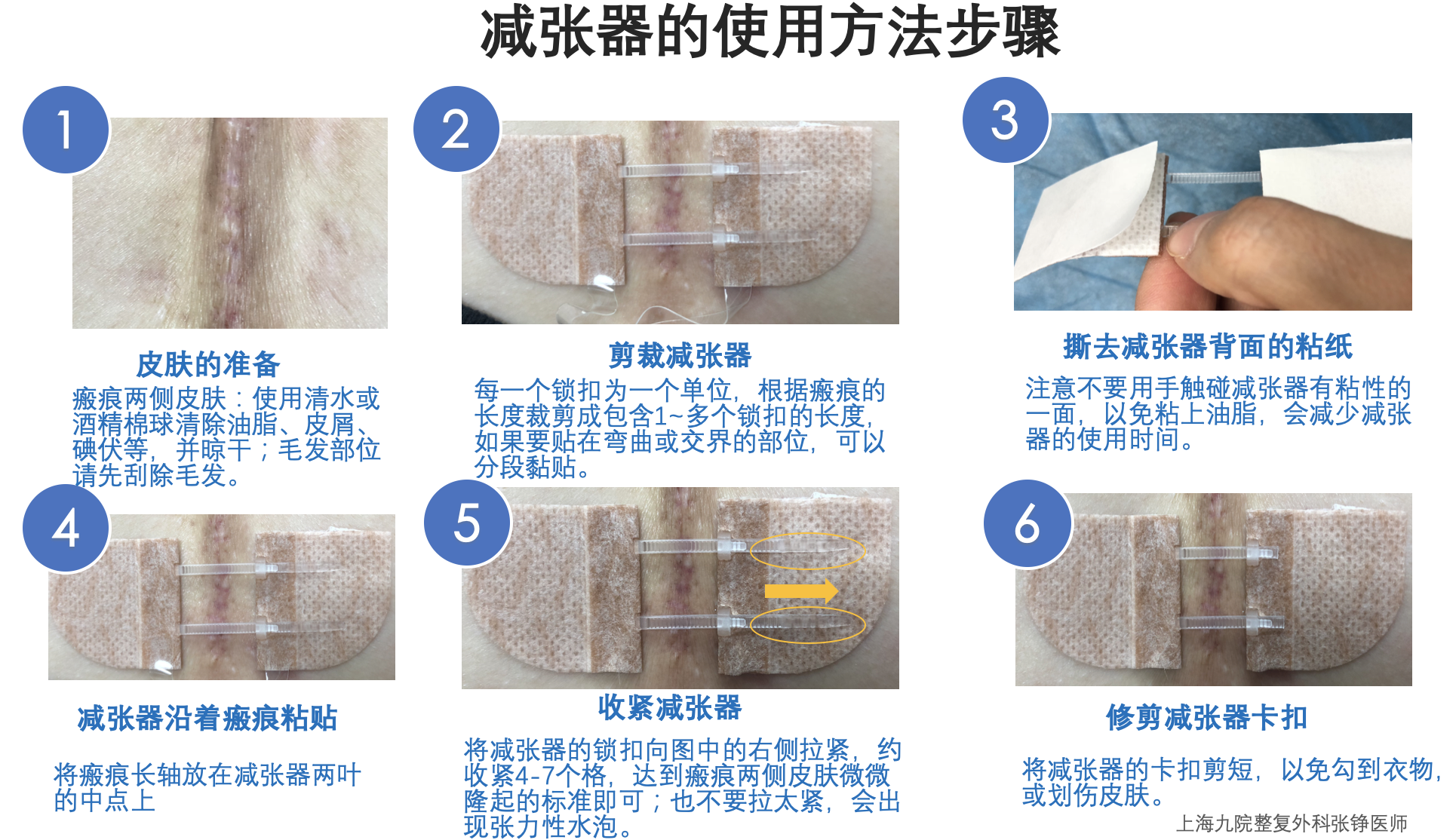 减张器的使用方法步骤

1

皮肤的准备

瘢痕两侧皮肤：使用清水或酒精棉球清除油脂、皮屑、碘伏等，并晾干；毛发部位请先刮除毛发。

2

剪裁减张器

每一个锁扣为一个单位，根据瘢痕的长度裁剪成包含1~多个锁扣的长度，如果要贴在弯曲或交界的部位，可以分段黏贴。

3

撕去减张器背面的粘纸

注意不要用手触碰减张器有粘性的一面，以免粘上油脂，会减少减张器的使用时间。

4

减张器沿着瘢痕粘贴

将瘢痕长轴放在减张器两叶的中点上

5

收紧减张器

将减张器的锁扣向图中的右侧拉紧，约收紧4-7个格，达到瘢痕两侧皮肤微微隆起的标准即可；也不要拉太紧，会出现张力性水泡。

6

修剪减张器卡扣

将减张器的卡扣剪短，以免勾到衣物，或划伤皮肤。

上海九院整复外科张铮医师